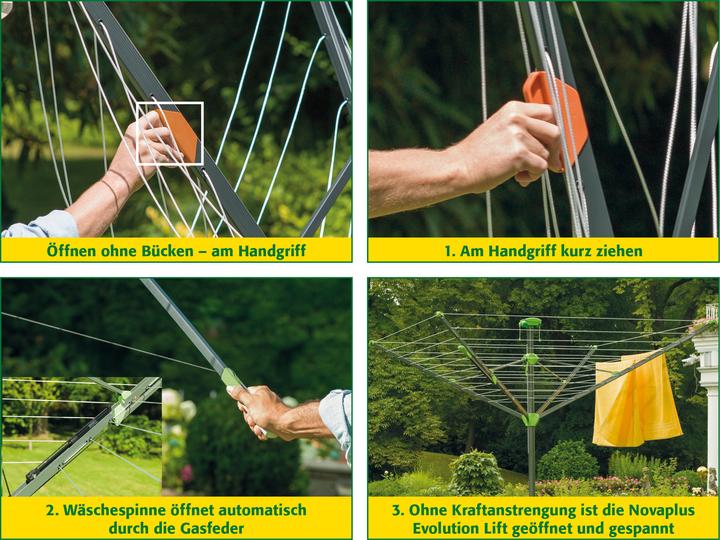 Öffnen ohne Bücken – am Handgriff

1. Am Handgriff kurz ziehen

2. Wäschespinne öffnet automatisch durch die Gasfeder

3. Ohne Kraftanstrengung ist die Novaplus Evolution Lift geöffnet und gespannt