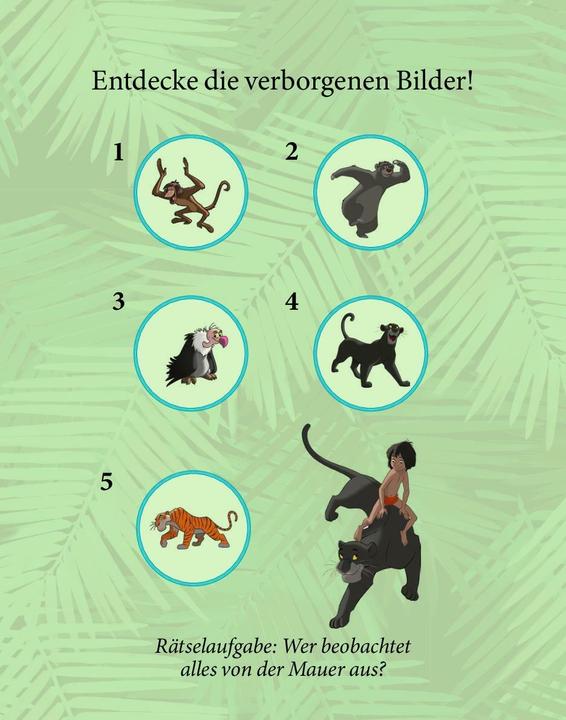 Entdecke die verborgenen Bilder!

1

2

3

4

5

Rätselaufgabe: Wer beobachtet alles von der Mauer aus?