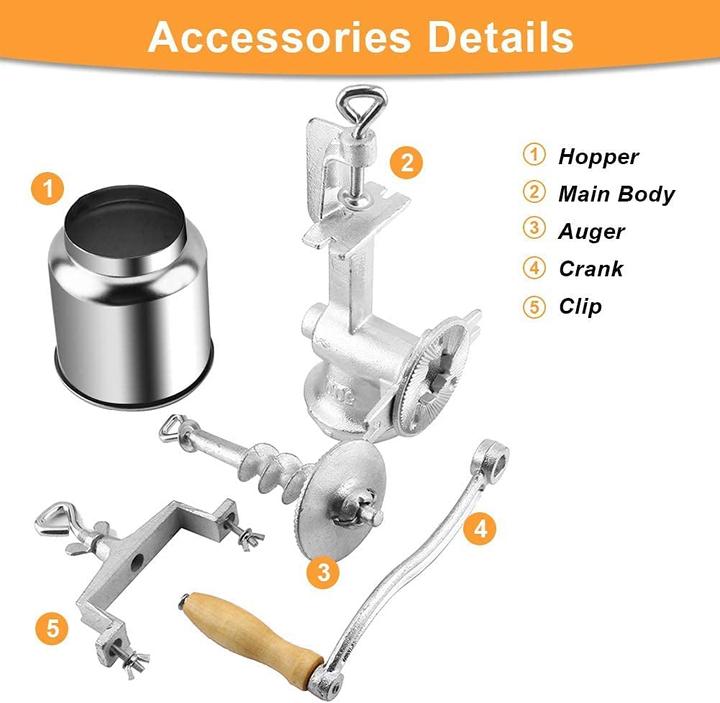 Accessories Details

1

2

① Hopper
② Main Body
③ Auger
④ Crank
⑤ Clip

3

4

5