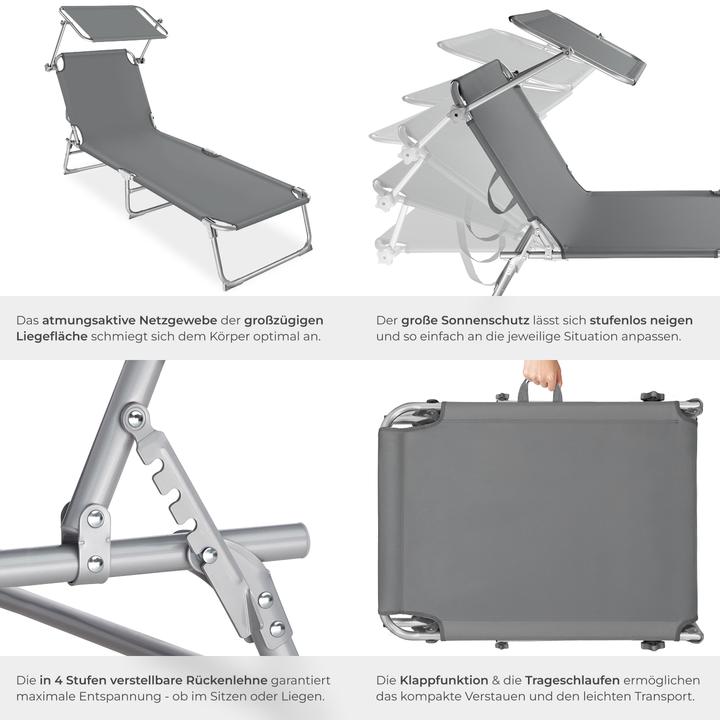 Das atmungsaktive Netzgewebe der großzügigen Liegefläche schmiegt sich dem Körper optimal an.

Der große Sonnenschutz lässt sich stufenlos neigen und so einfach an die jeweilige Situation anpassen.

Die in 4 Stufen verstellbare Rückenlehne garantiert maximale Entspannung - ob im Sitzen oder Liegen.

Die Klappfunktion & die Trageschlaufen ermöglichen das kompakte Verstauen und den leichten Transport.