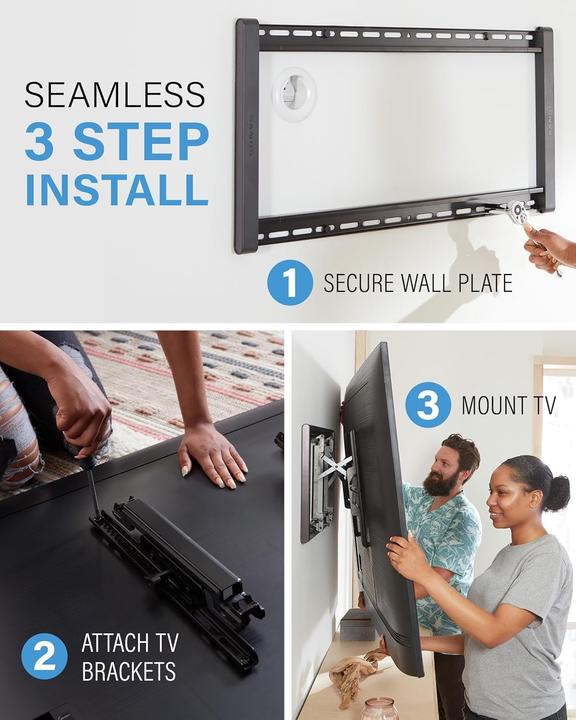 SEAMLESS
3 STEP
INSTALL

1 SECURE WALL PLATE

2 ATTACH TV BRACKETS

3 MOUNT TV