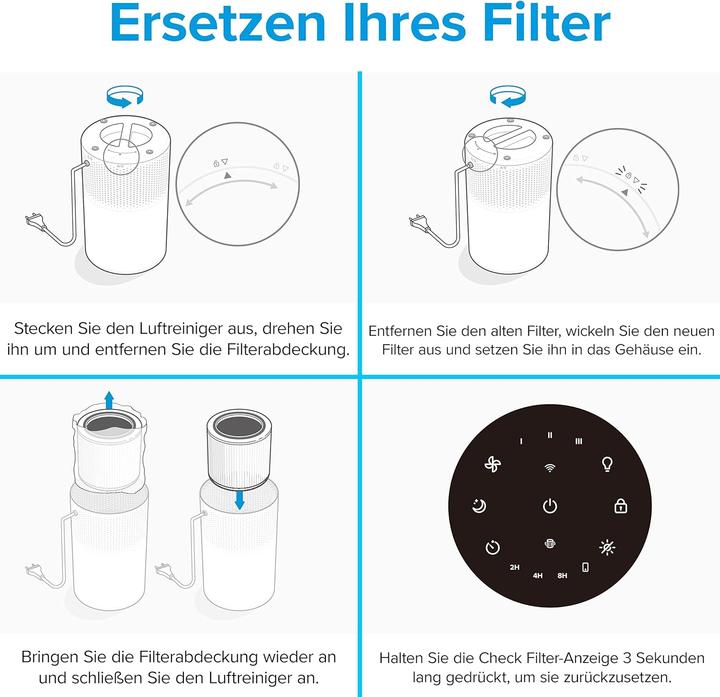 Ersetzen Ihres Filter

Stecken Sie den Luftreiniger aus, drehen Sie ihn um und entfernen Sie die Filterabdeckung.

Entfernen Sie den alten Filter, wickeln Sie den neuen Filter aus und setzen Sie ihn in das Gehäuse ein.

Bringen Sie die Filterabdeckung wieder an und schließen Sie den Luftreiniger an.

I II III

2H 4H 8H

Halten Sie die Check Filter-Anzeige 3 Sekunden lang gedrückt, um sie zurückzusetzen.