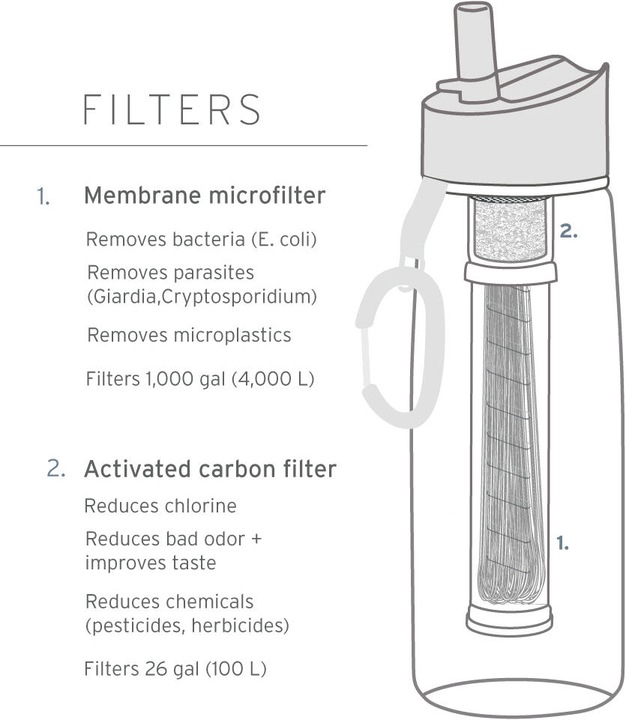 FILTERS

1. Membrane microfilter

Removes bacteria (E. coli)

Removes parasites (Giardia,Cryptosporidium)

Removes microplastics

Filters 1,000 gal (4,000 L)

2. Activated carbon filter

Reduces chlorine

Reduces bad odor + improves taste

Reduces chemicals (pesticides, herbicides)

Filters 26 gal (100 L)

2.

1.