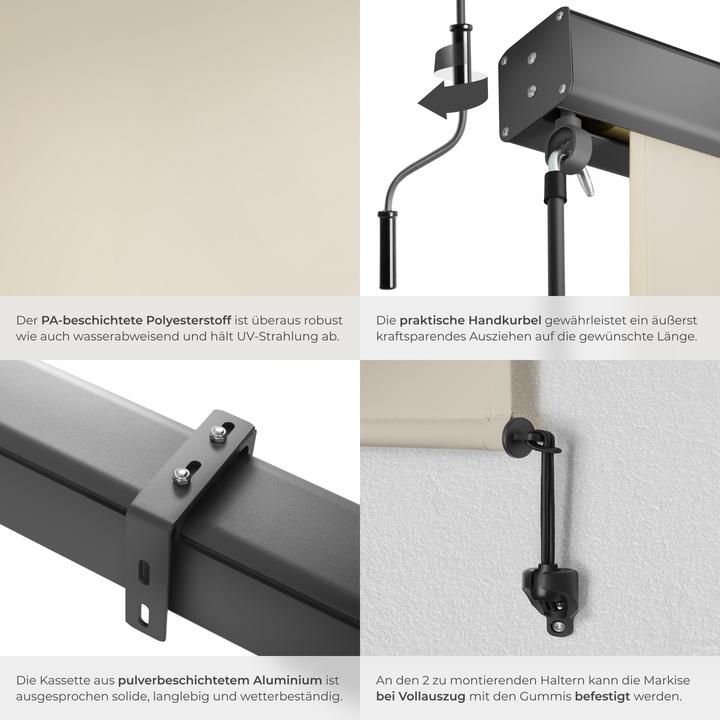 Der PA-beschichtete Polyesterstoff ist überaus robust wie auch wasserabweisend und hält UV-Strahlung ab.

Die praktische Handkurbel gewährleistet ein äußerst kraftsparendes Ausziehen auf die gewünschte Länge.

Die Kassette aus pulverbeschichtetem Aluminium ist ausgesprochen solide, langlebig und wetterbeständig.

An den 2 zu montierenden Haltern kann die Markise bei Vollauszug mit den Gummis befestigt werden.