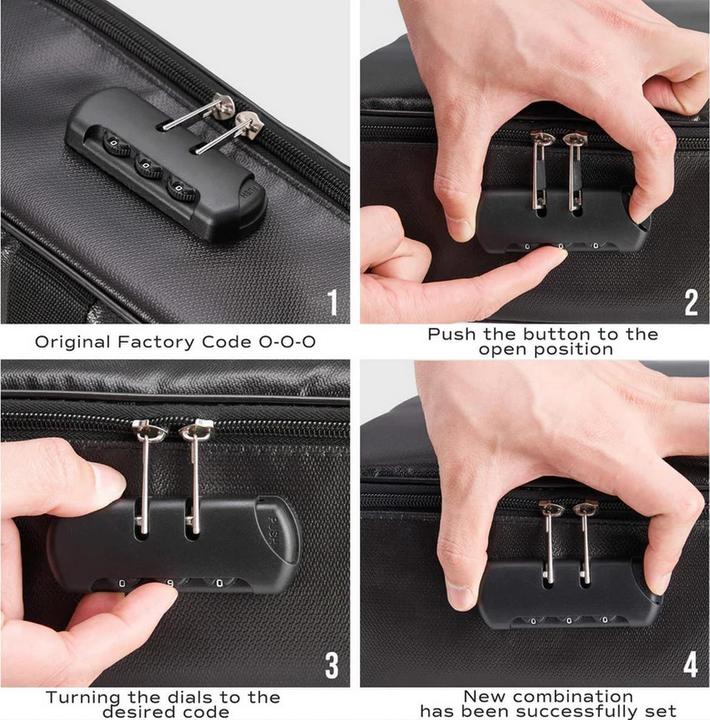 1

Original Factory Code 0-0-0

2

Push the button to the open position

PUSH

3

Turning the dials to the desired code

4

New combination has been successfully set