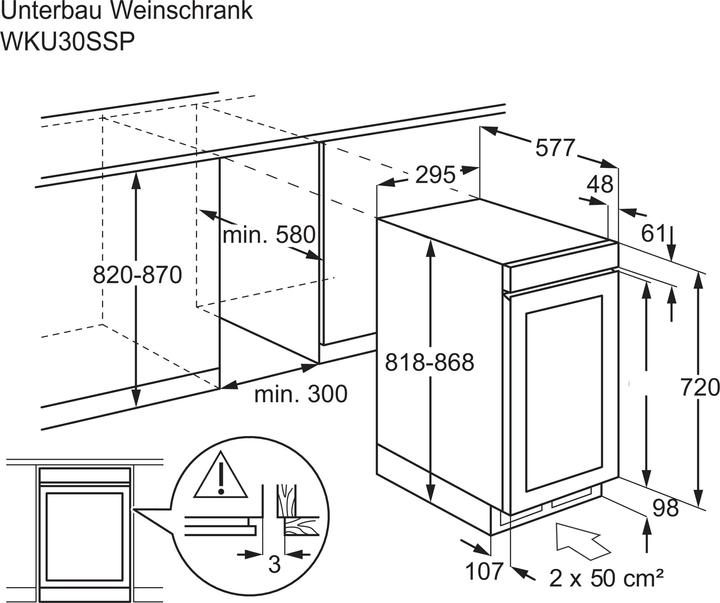 Unterbau Weinschrank
WKU30SSP

577
295
48
61
min. 580
820-870
818-868
720
min. 300
98
3
107
2 x 50 cm²