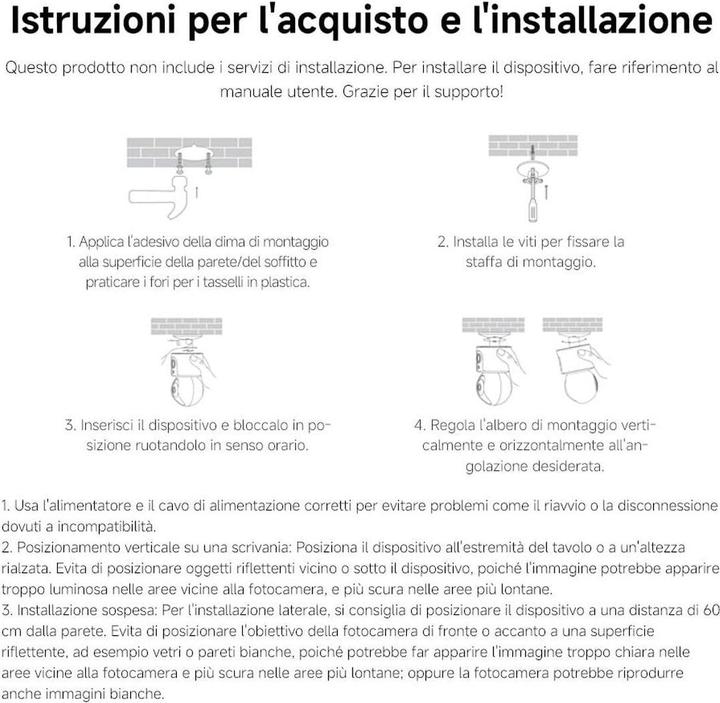 Istruzioni per l'acquisto e l'installazione

Questo prodotto non include i servizi di installazione. Per installare il dispositivo, fare riferimento al manuale utente. Grazie per il supporto!

1. Applica l'adesivo della dima di montaggio alla superficie della parete/del soffitto e praticare i fori per i tasselli in plastica.

2. Installa le viti per fissare la staffa di montaggio.

3. Inserisci il dispositivo e bloccalo in posizione ruotandolo in senso orario.

4. Regola l'albero di montaggio verticalmente e orizzontalmente all'angolazione desiderata.

1. Usa l'alimentatore e il cavo di alimentazione corretti per evitare problemi come il riavvio o la disconnessione dovuti a incompatibilità.
2. Posizionamento verticale su una scrivania: Posiziona il dispositivo all'estremità del tavolo o a un'altezza rialzata. Evita di posizionare oggetti riflettenti vicino o sotto il dispositivo, poiché l'immagine potrebbe apparire troppo luminosa nelle aree vicine alla fotocamera, e più scura nelle aree più lontane.
3. Installazione sospesa: Per l'installazione laterale, si consiglia di posizionare il dispositivo a una distanza di 60 cm dalla parete. Evita di posizionare l'obiettivo della fotocamera di fronte o accanto a una superficie riflettente, ad esempio vetri o pareti bianche, poiché potrebbe far apparire l'immagine troppo chiara nelle aree vicine alla fotocamera e più scura nelle aree più lontane; oppure la fotocamera potrebbe riprodurre anche immagini bianche.