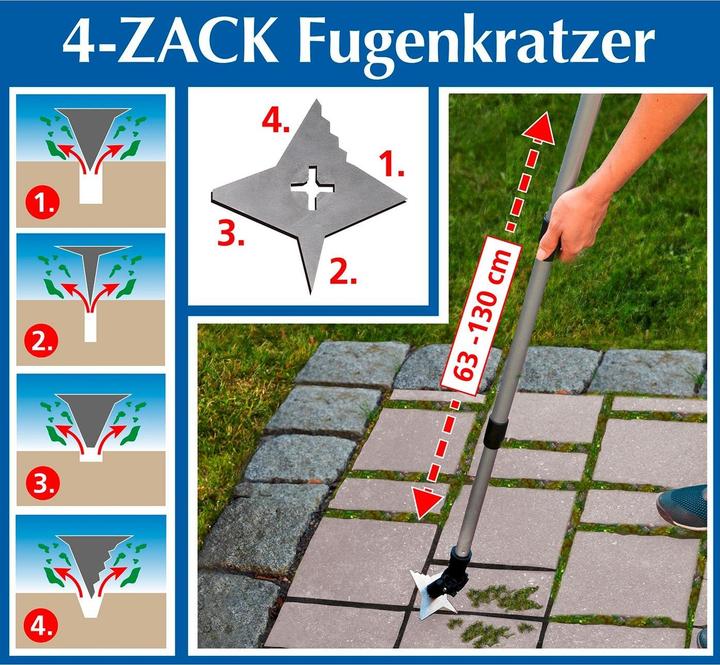 4-ZACK Fugenkratzer

1.

2.

3.

4.

4.
1.
3.
2.

63 -130 cm