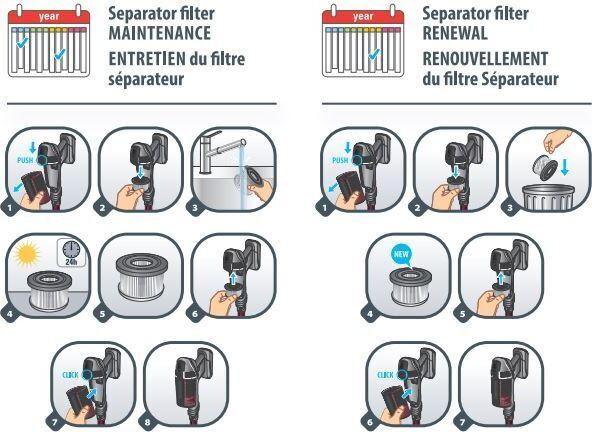 year

Separator filter
MAINTENANCE
ENTRETIEN du filtre séparateur

PUSH
1
2
3
24h
4
5
6
CLICK
7
8

year

Separator filter
RENEWAL
RENOUVELLEMENT du filtre Séparateur

PUSH
1
2
3
NEW
4
5
CLICK
6
7