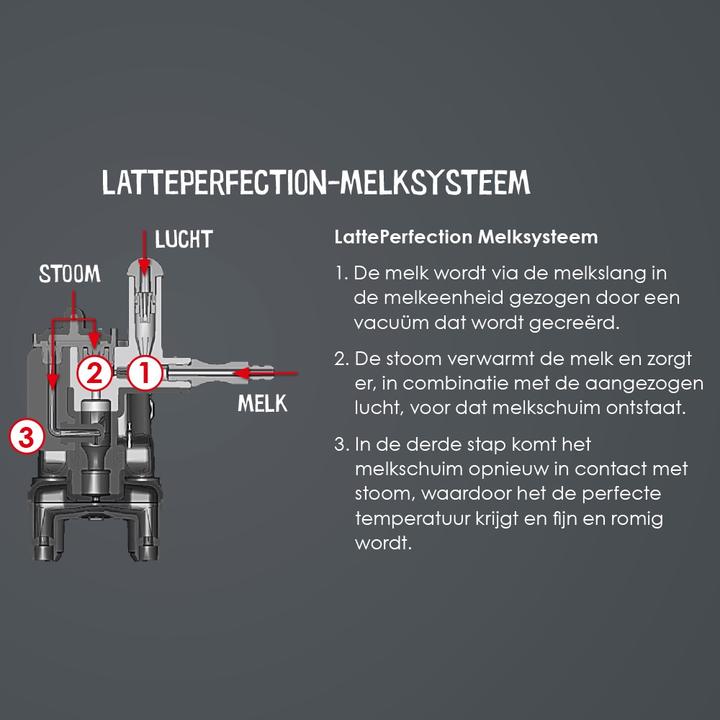 LATTEPERFECTION-MELKSYSTEEM

LUCHT

STOOM

2

1

MELK

3

LattePerfection Melksysteem

1. De melk wordt via de melkslang in de melkeenheid gezogen door een vacuüm dat wordt gecreërd.

2. De stoom verwarmt de melk en zorgt er, in combinatie met de aangezogen lucht, voor dat melkschuim ontstaat.

3. In de derde stap komt het melkschuim opnieuw in contact met stoom, waardoor het de perfecte temperatuur krijgt en fijn en romig wordt.