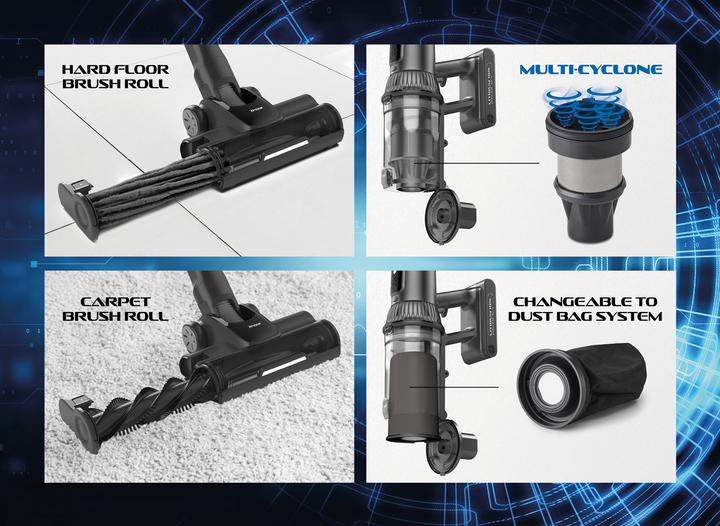 HARD FLOOR BRUSH ROLL

MULTI-CYCLONE

CARPET BRUSH ROLL

CHANGEABLE TO DUST BAG SYSTEM