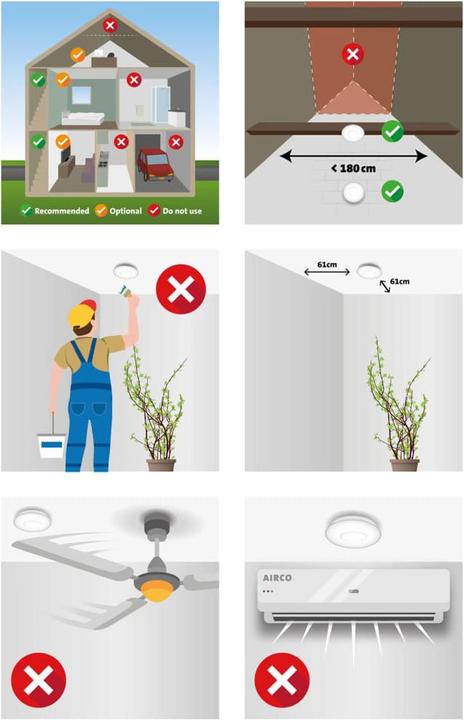 Recommended Optional Do not use

< 180 cm

61cm

61cm

AIRCO