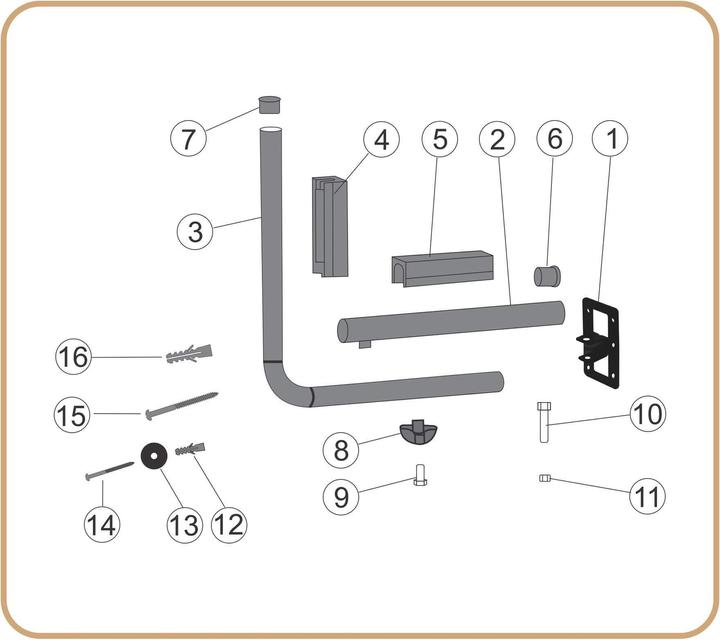 7
4
5
2
6
1
3
16
15
10
8
9
11
14
13
12