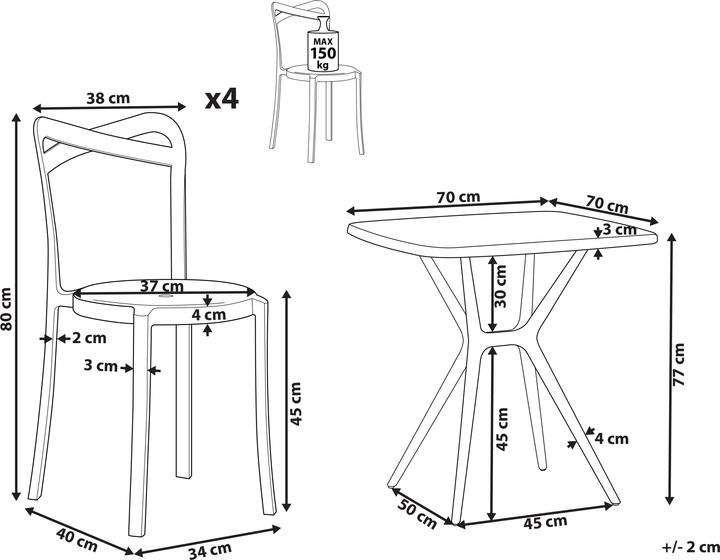 MAX
150
kg

38 cm
x4
80 cm
37 cm
4 cm
2 cm
3 cm
45 cm
40 cm
34 cm

70 cm
70 cm
3 cm
30 cm
77 cm
45 cm
4 cm
50 cm
45 cm

+/- 2 cm