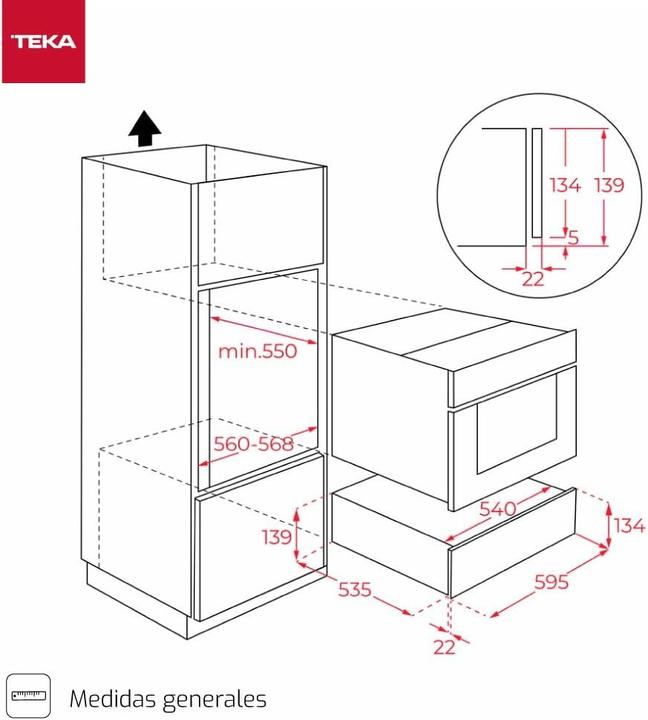 TEKA

134
139
5
22

min.550

560-568

540

139

134

535

595

22

Medidas generales