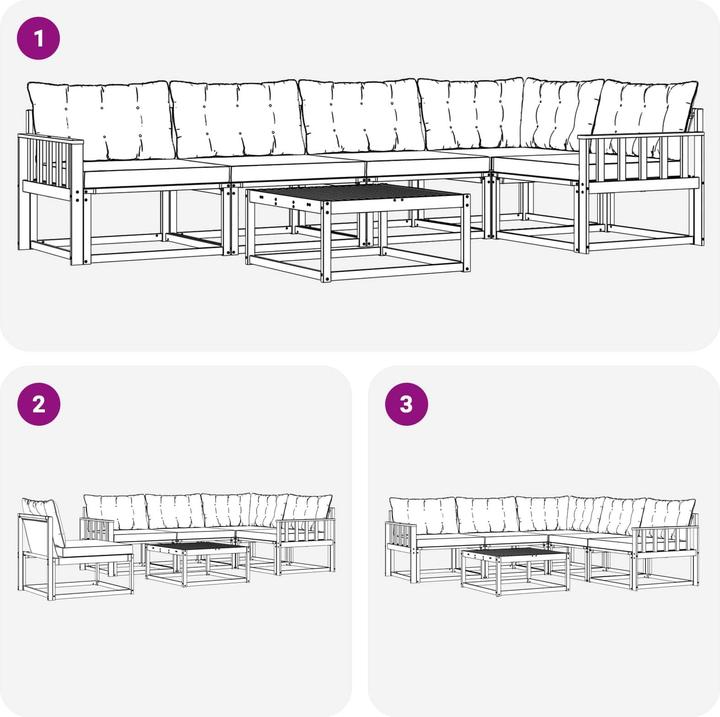 1

2

3