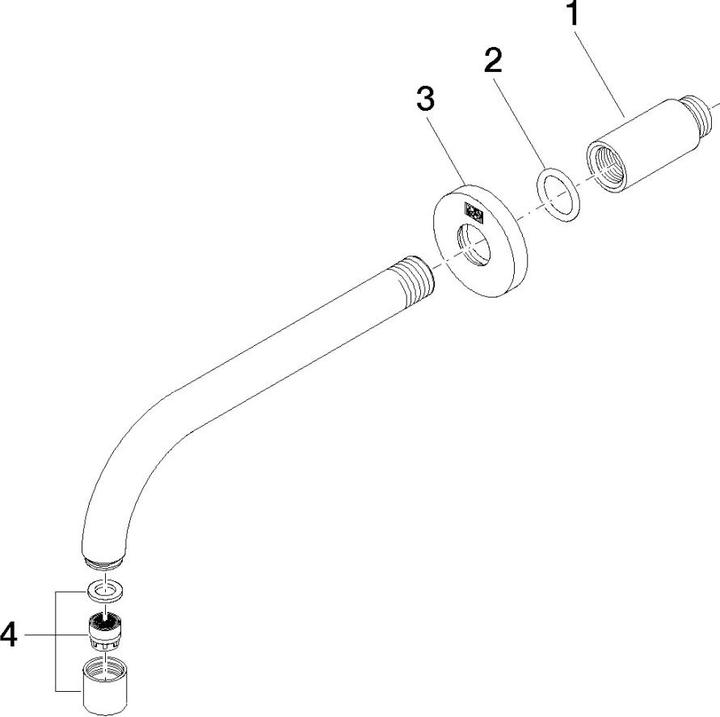 1
2
3
4