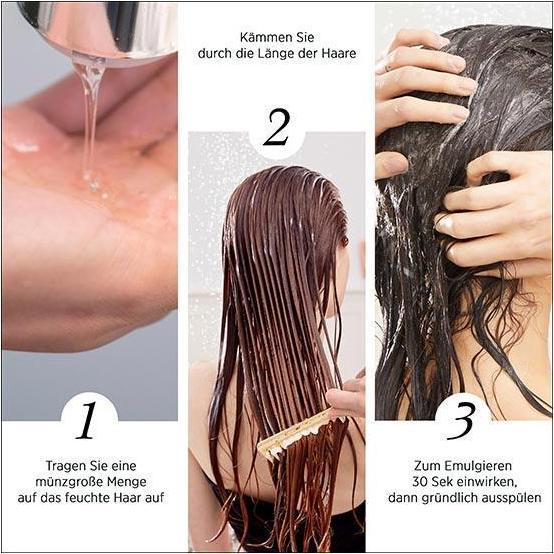 1

Tragen Sie eine münzgroße Menge auf das feuchte Haar auf

Kämmen Sie durch die Länge der Haare

2

3

Zum Emulgieren 30 Sek einwirken, dann gründlich ausspülen