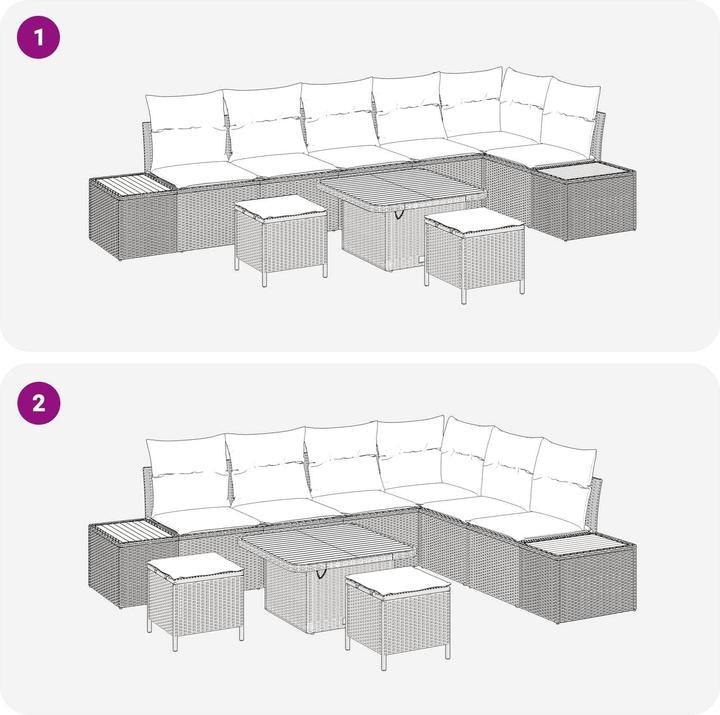 1

2