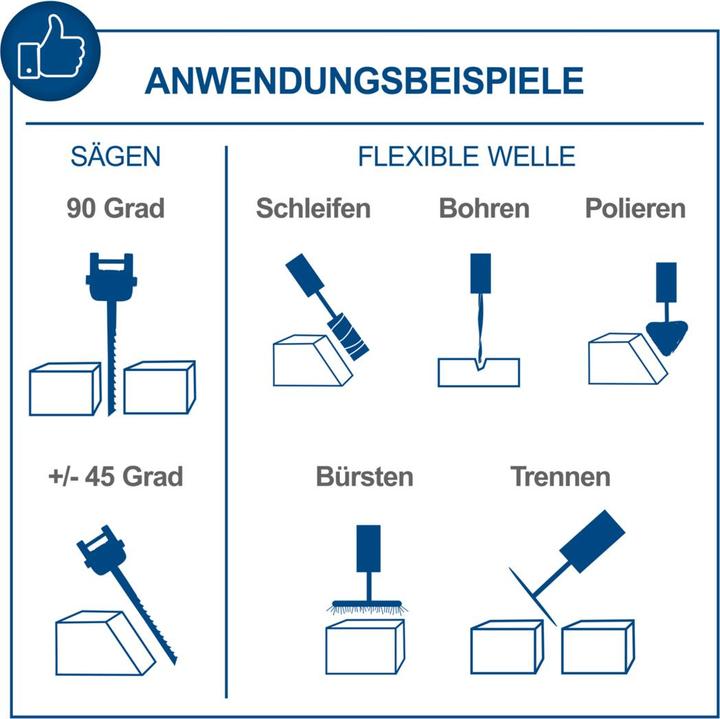 ANWENDUNGSBEISPIELE

SÄGEN

90 Grad

+/- 45 Grad

FLEXIBLE WELLE

Schleifen

Bohren

Polieren

Bürsten

Trennen