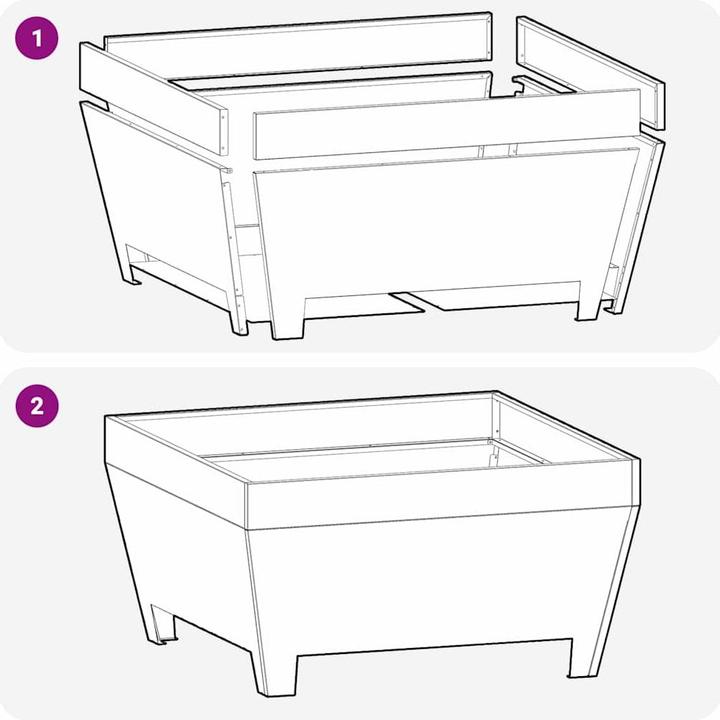 1

2