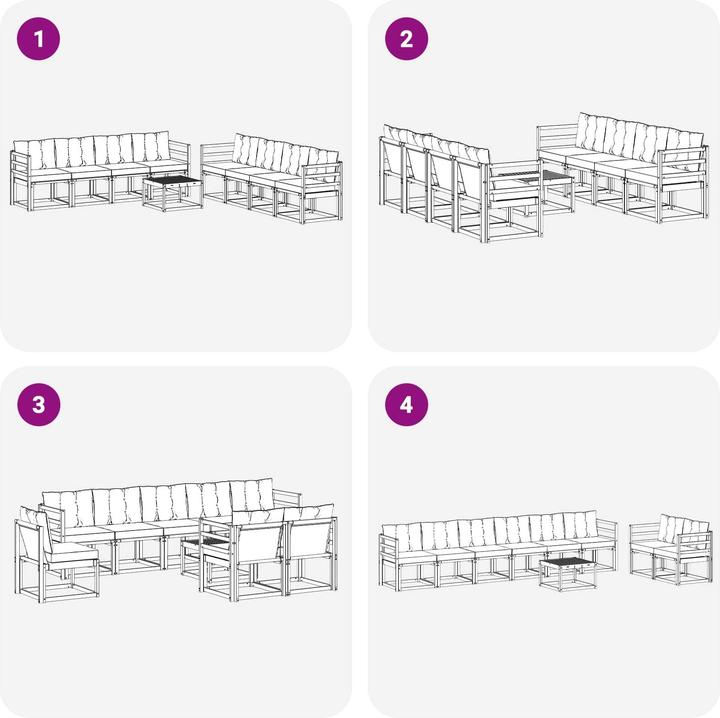 1

2

3

4