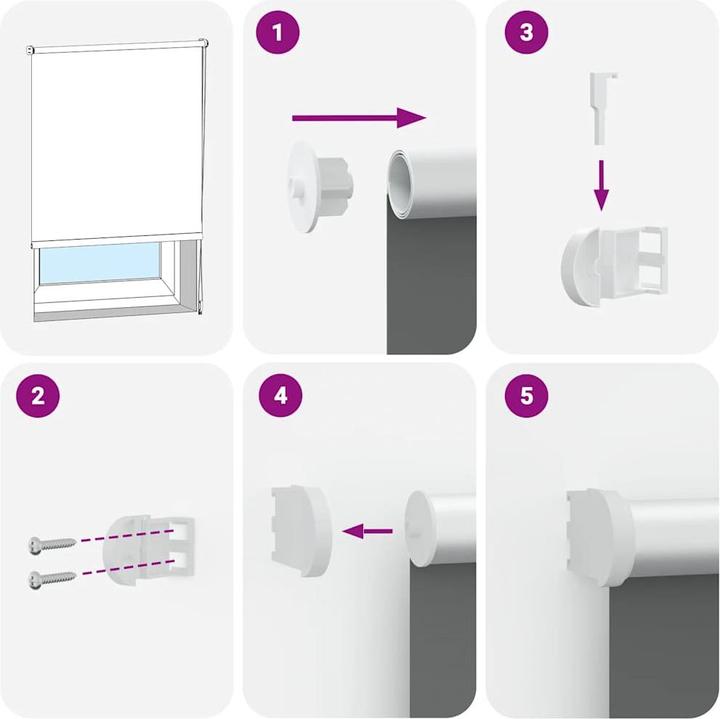 1

3

2

4

5