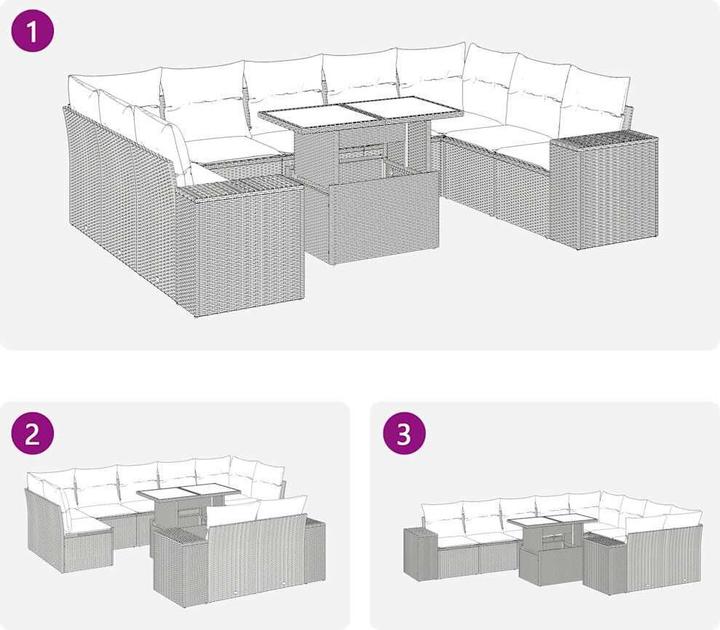 1

2

3