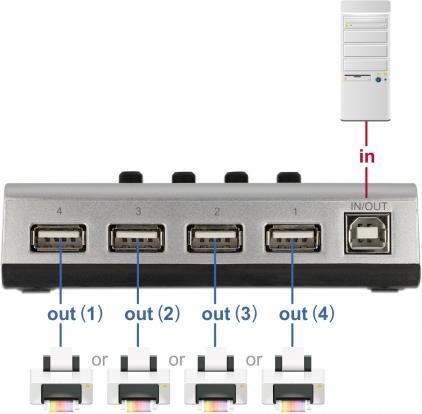 in

4 3 2 1 IN/OUT

out (1) out (2) out (3) out (4)

or or or