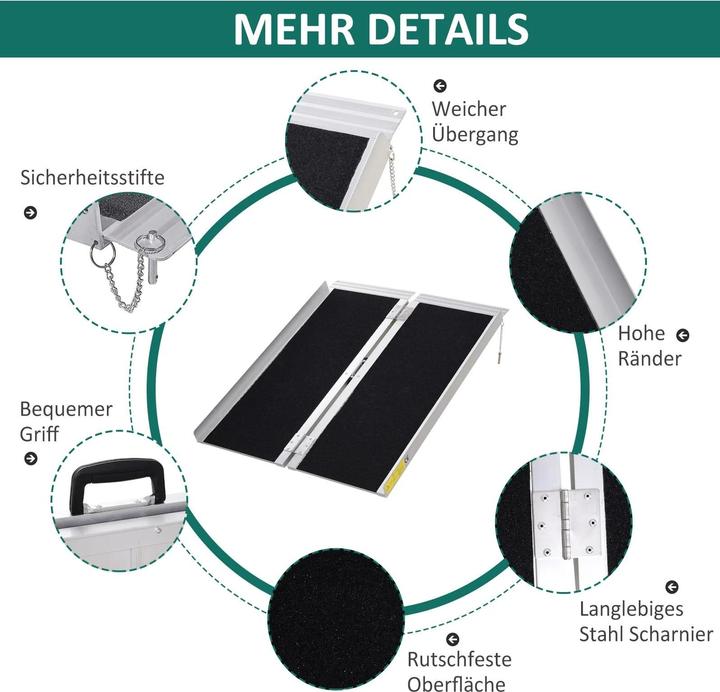 MEHR DETAILS

Weicher Übergang

Sicherheitsstifte

Hohe Ränder

Bequemer Griff

Langlebiges Stahl Scharnier

Rutschfeste Oberfläche