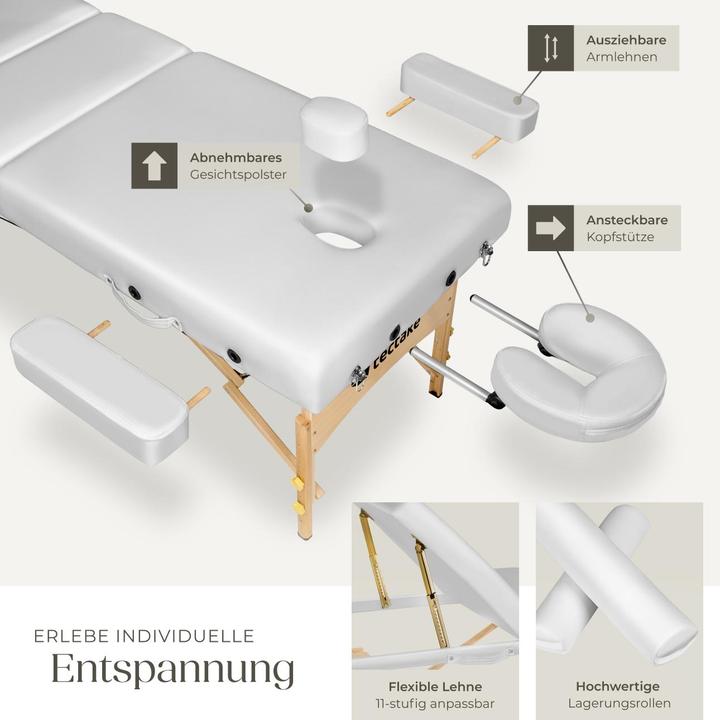 Ausziehbare
Armlehnen

Abnehmbares
Gesichtspolster

Ansteckbare
Kopfstütze

tectake

ERLEBE INDIVIDUELLE
Entspannung

Flexible Lehne
11-stufig anpassbar

Hochwertige
Lagerungsrollen