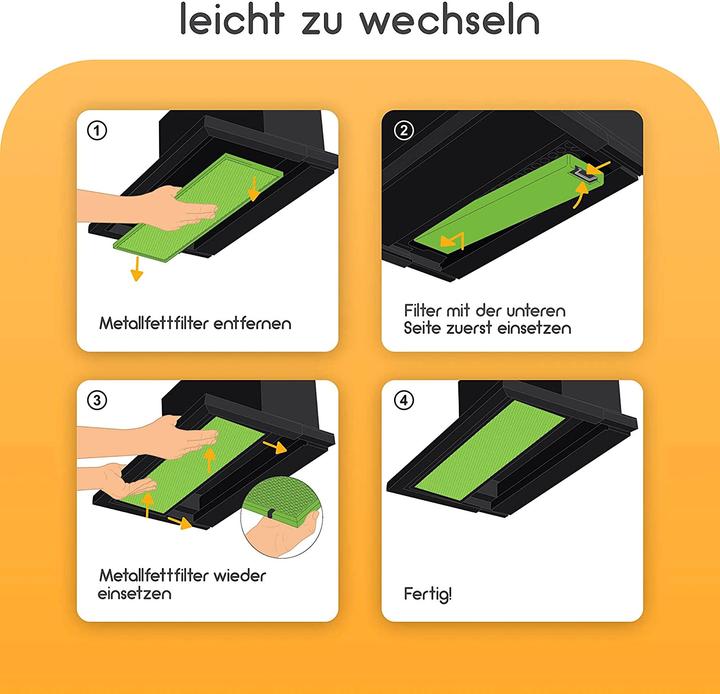 leicht zu wechseln

①

Metallfettfilter entfernen

②

Filter mit der unteren Seite zuerst einsetzen

③

Metallfettfilter wieder einsetzen

④

Fertig!