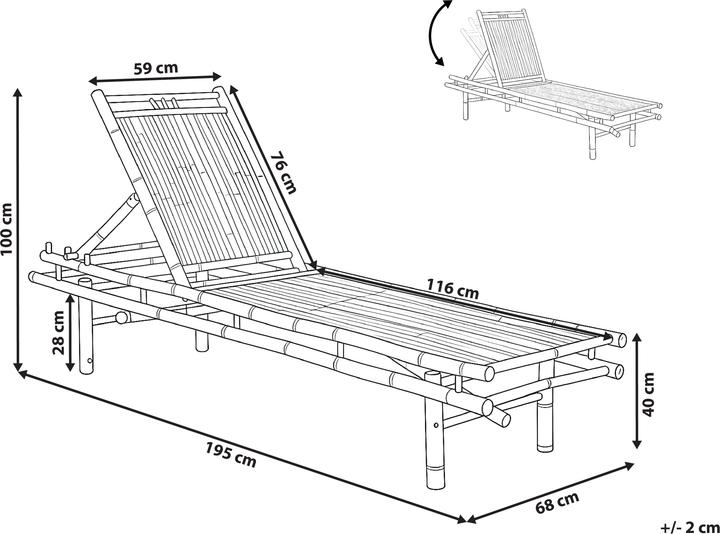 59 cm
76 cm
100 cm
116 cm
28 cm
40 cm
195 cm
68 cm
+/- 2 cm