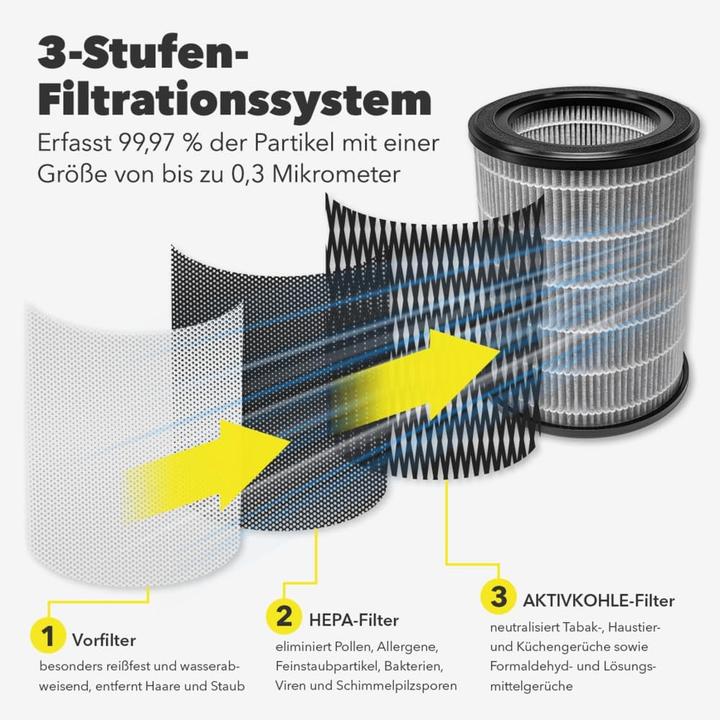 3-Stufen-Filtrationssystem
Erfasst 99,97 % der Partikel mit einer Größe von bis zu 0,3 Mikrometer

1 Vorfilter
besonders reißfest und wasserabweisend, entfernt Haare und Staub

2 HEPA-Filter
eliminiert Pollen, Allergene, Feinstaubpartikel, Bakterien, Viren und Schimmelpilzsporen

3 AKTIVKOHLE-Filter
neutralisiert Tabak-, Haustier- und Küchengerüche sowie Formaldehyd- und Lösungsmittelgerüche