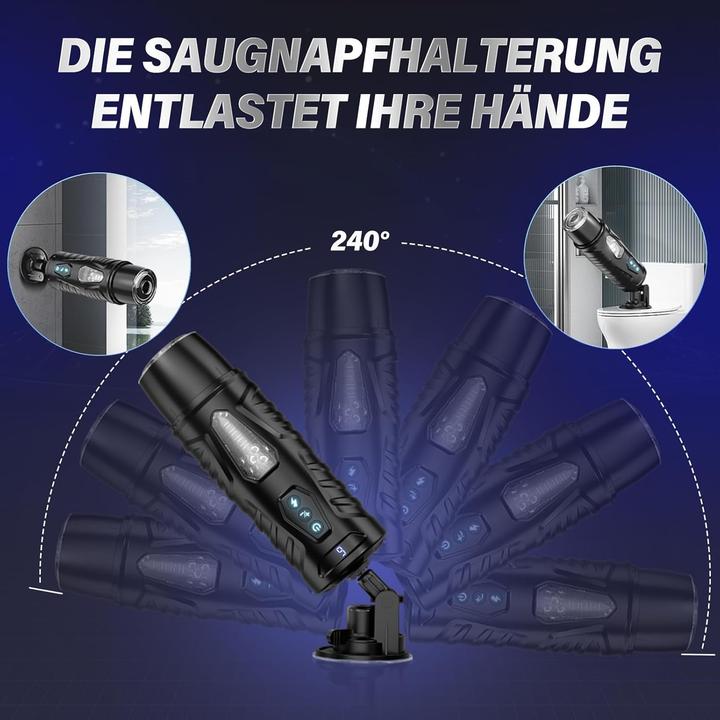 DIE SAUGNAPFHALTERUNG ENTLASTET IHRE HÄNDE

240°