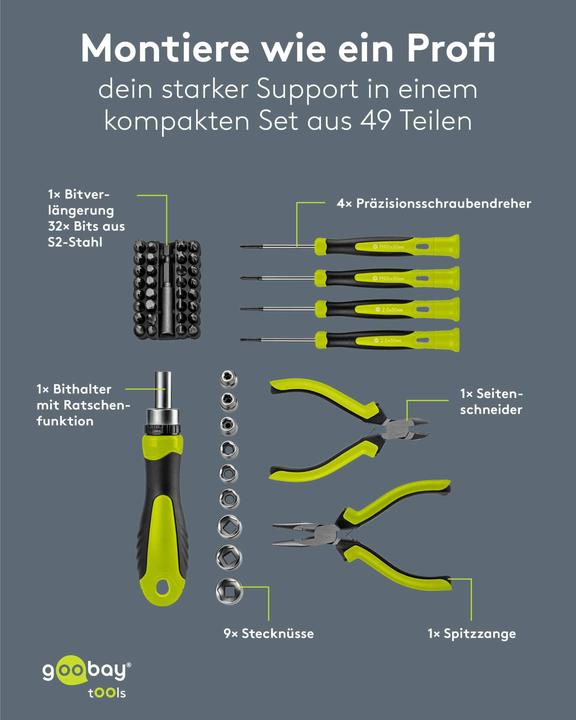 Montiere wie ein Profi
dein starker Support in einem kompakten Set aus 49 Teilen

1× Bitverlängerung
32× Bits aus S2-Stahl

4× Präzisionsschraubendreher

1× Bithalter mit Ratschenfunktion

1× Seitenschneider

9× Stecknüsse

1× Spitzzange

goobay®
tOOls