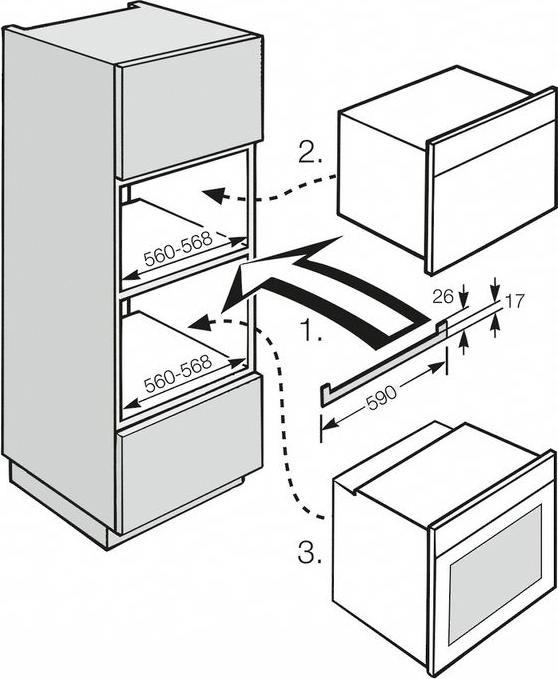 2.

560-568

26

17

1.

560-568

590

3.