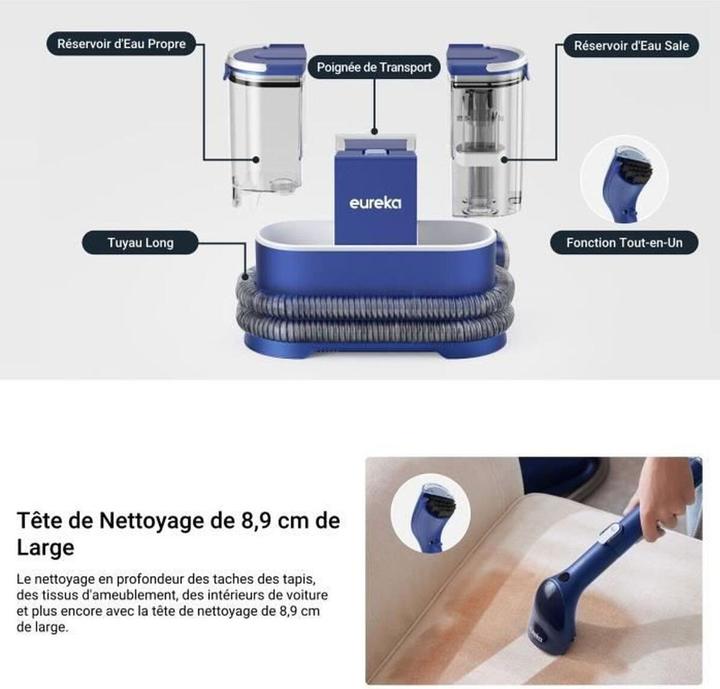 Réservoir d'Eau Propre

Poignée de Transport

Réservoir d'Eau Sale

eureka

Tuyau Long

Fonction Tout-en-Un

Tête de Nettoyage de 8,9 cm de Large

Le nettoyage en profondeur des taches des tapis, des tissus d'ameublement, des intérieurs de voiture et plus encore avec la tête de nettoyage de 8,9 cm de large.