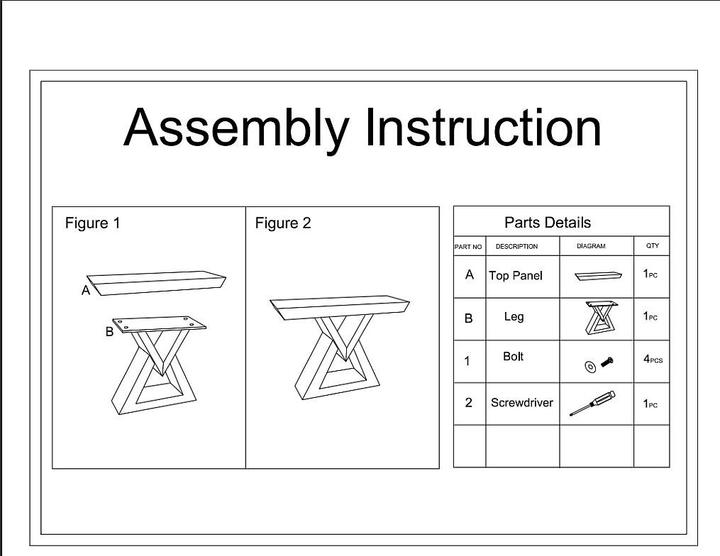 Assembly Instruction

Figure 1

A

B

Figure 2

Parts Details

| PART NO | DESCRIPTION | DIAGRAM | QTY |
|---|---|---|---|
| A | Top Panel | | 1PC |
| B | Leg | | 1PC |
| 1 | Bolt | | 4PCS |
| 2 | Screwdriver | | 1PC |
| | | | |