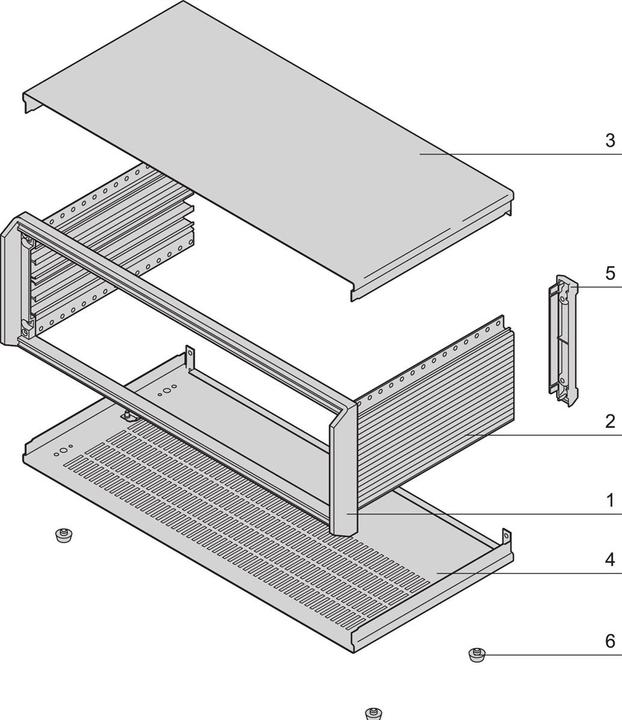 3
5
2
1
4
6