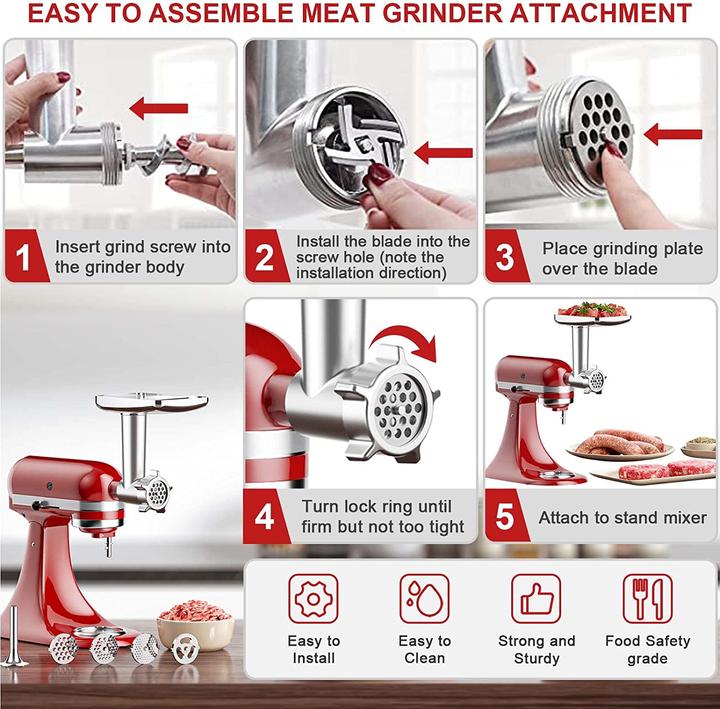 EASY TO ASSEMBLE MEAT GRINDER ATTACHMENT

1 Insert grind screw into the grinder body

2 Install the blade into the screw hole (note the installation direction)

3 Place grinding plate over the blade

4 Turn lock ring until firm but not too tight

5 Attach to stand mixer

Easy to Install

Easy to Clean

Strong and Sturdy

Food Safety grade