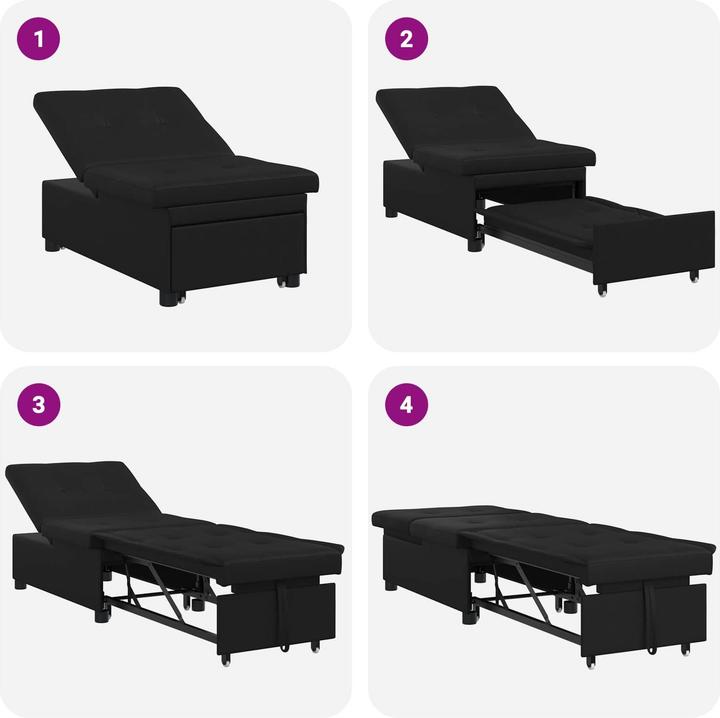 1

2

3

4