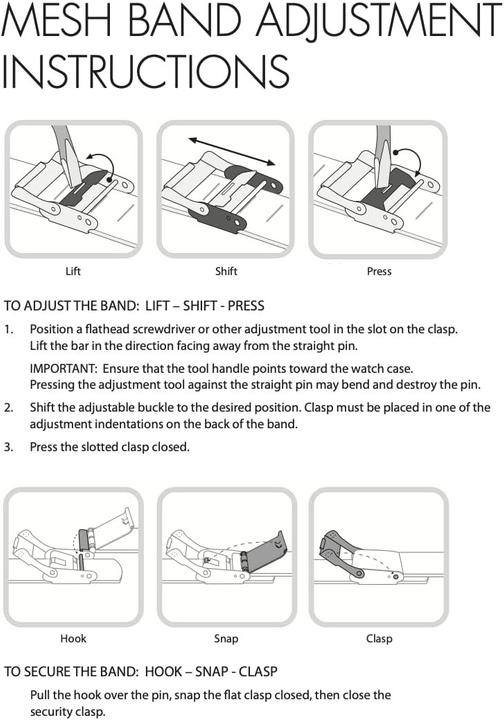 MESH BAND ADJUSTMENT INSTRUCTIONS

Lift

Shift

Press

TO ADJUST THE BAND: LIFT – SHIFT - PRESS

1. Position a flathead screwdriver or other adjustment tool in the slot on the clasp. Lift the bar in the direction facing away from the straight pin.

IMPORTANT: Ensure that the tool handle points toward the watch case. Pressing the adjustment tool against the straight pin may bend and destroy the pin.

2. Shift the adjustable buckle to the desired position. Clasp must be placed in one of the adjustment indentations on the back of the band.

3. Press the slotted clasp closed.

Hook

Snap

Clasp

TO SECURE THE BAND: HOOK – SNAP - CLASP

Pull the hook over the pin, snap the flat clasp closed, then close the security clasp.