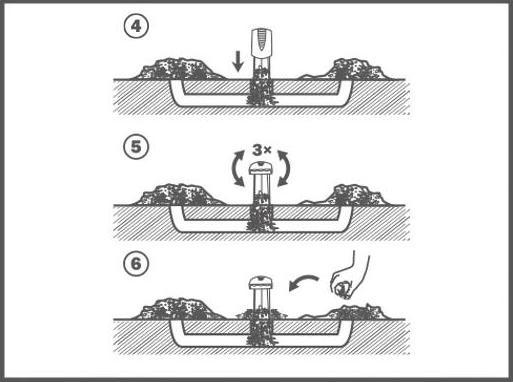 4

5

3×

6