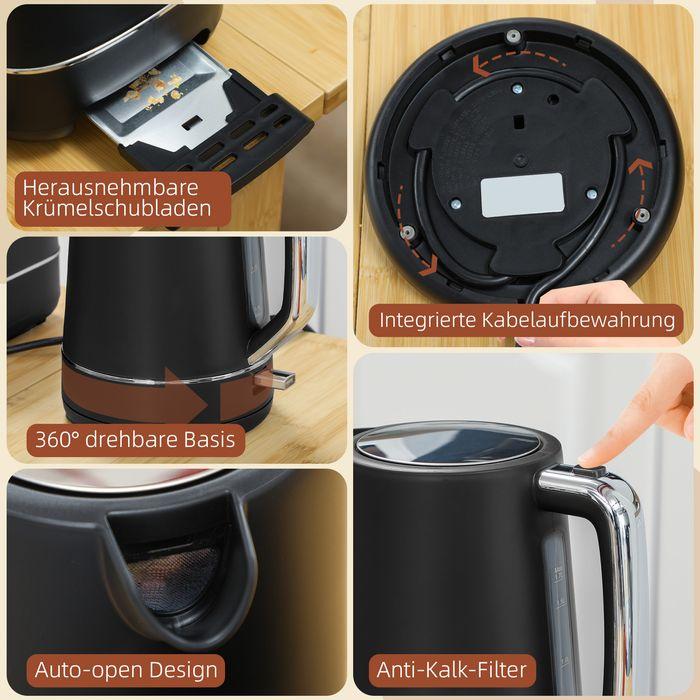 Herausnehmbare Krümelschubladen

Integrierte Kabelaufbewahrung

360° drehbare Basis

Auto-open Design

Anti-Kalk-Filter