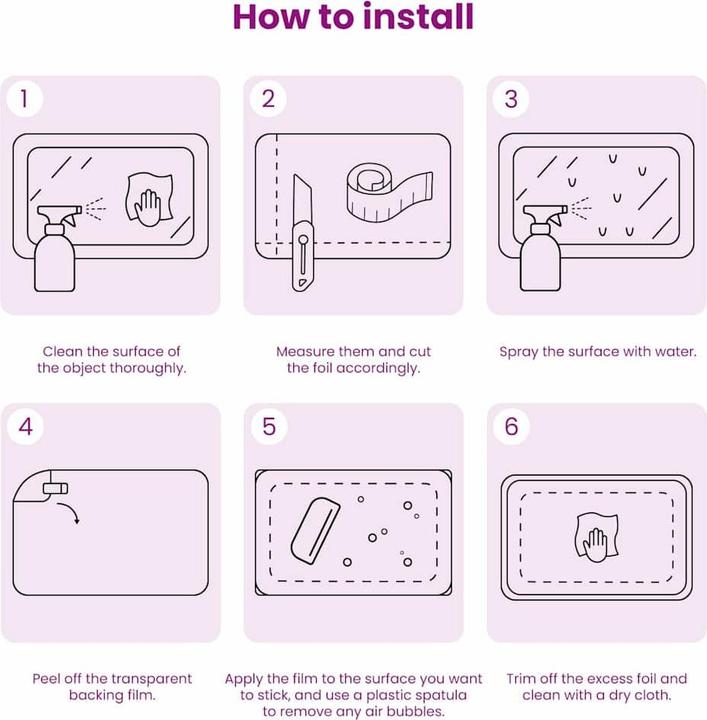 How to install

1

Clean the surface of the object thoroughly.

2

Measure them and cut the foil accordingly.

3

Spray the surface with water.

4

Peel off the transparent backing film.

5

Apply the film to the surface you want to stick, and use a plastic spatula to remove any air bubbles.

6

Trim off the excess foil and clean with a dry cloth.