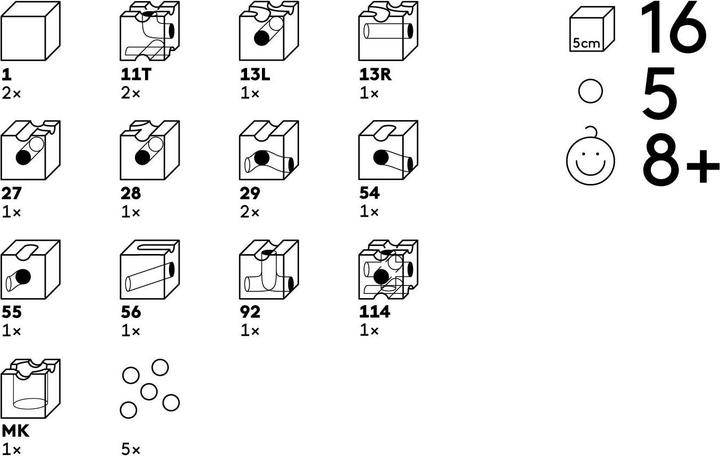 1
2×

11T
2×

13L
1×

13R
1×

27
1×

28
1×

29
2×

54
1×

55
1×

56
1×

92
1×

114
1×

MK
1×

5×

5cm
16

5

8+