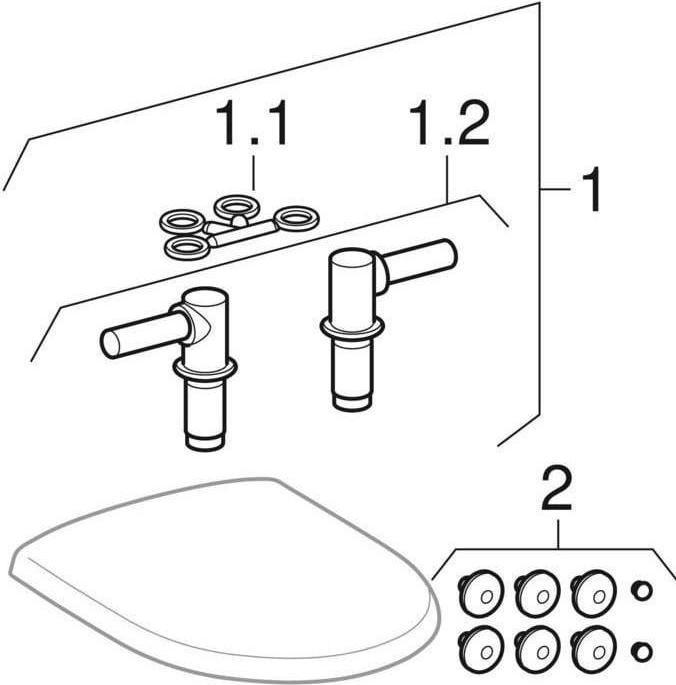 1.1
1.2
1
2