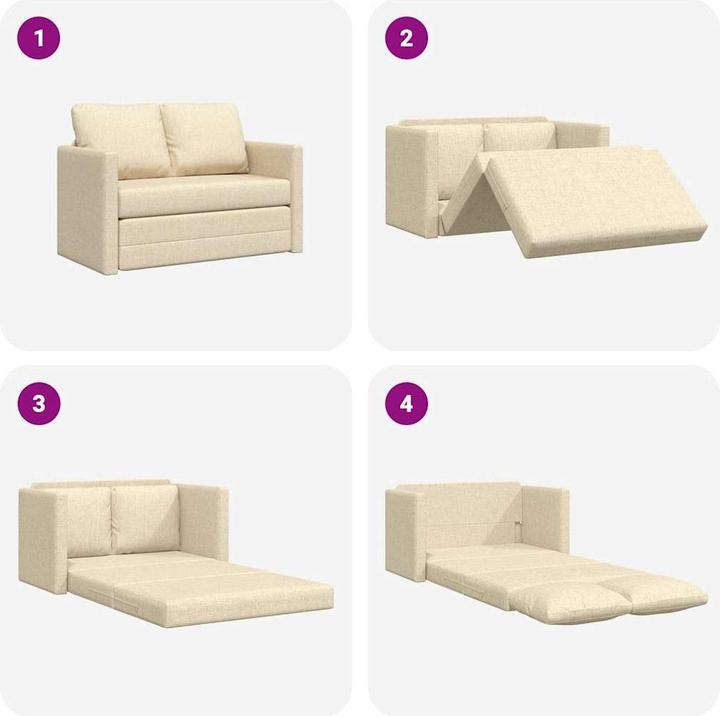 1

2

3

4