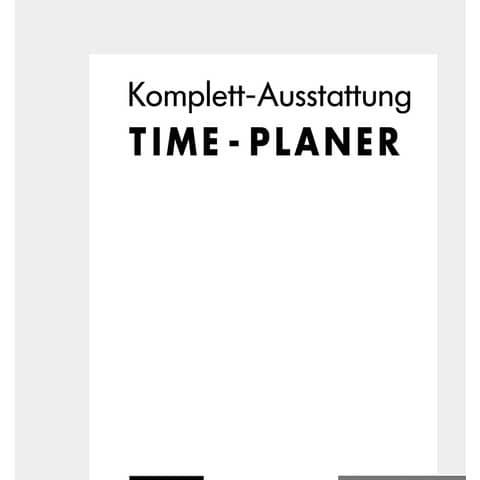 Komplett-Ausstattung
TIME - PLANER